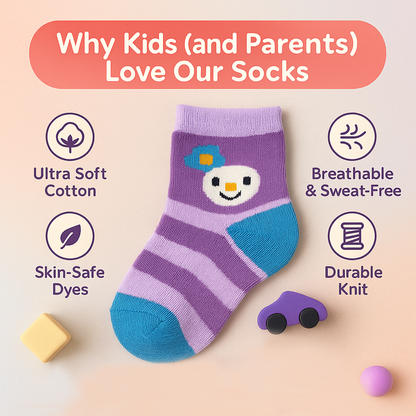 Why Kids (and Parents) Love Our Socks

Ultra Soft Cotton

Skin-Safe Dyes

Breathable & Sweat-Free

Durable Knit