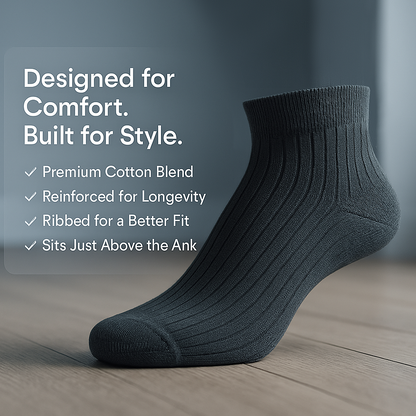 Designed for Comfort. Built for Style.

✓ Premium Cotton Blend
✓ Reinforced for Longevity
✓ Ribbed for a Better Fit
✓ Sits Just Above the Ank